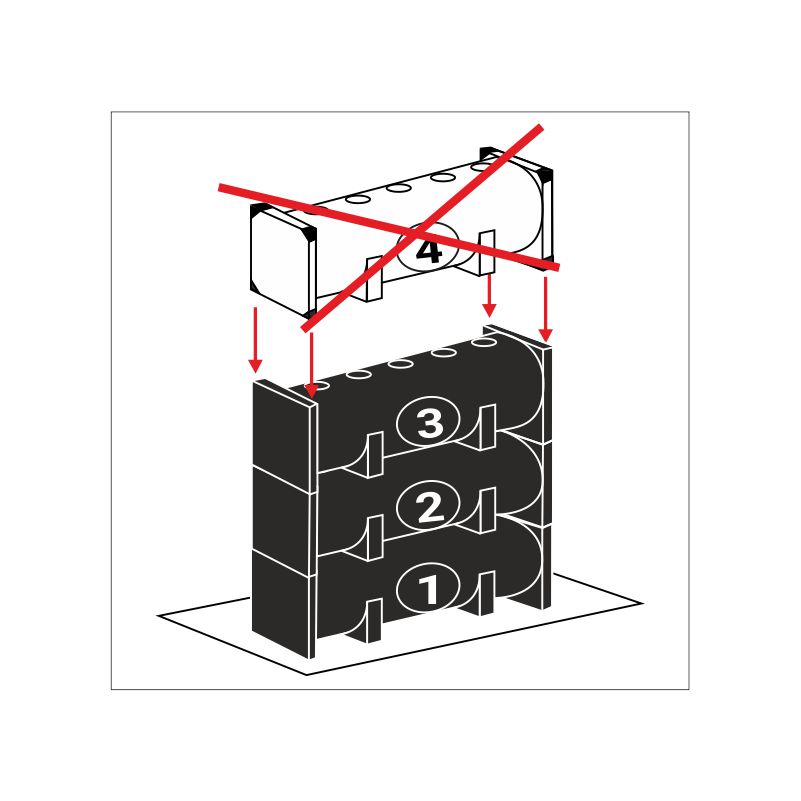 4

3

2

1